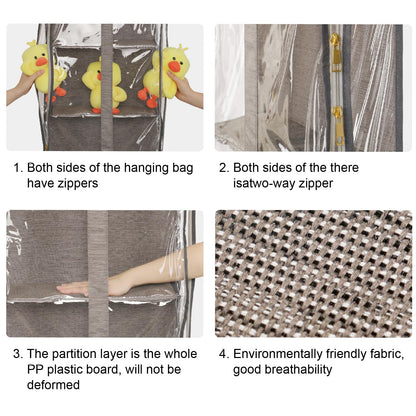 1. Both sides of the hanging bag have zippers

2. Both sides of the there isatwo-way zipper

3. The partition layer is the whole PP plastic board, will not be deformed

4. Environmentally friendly fabric, good breathability