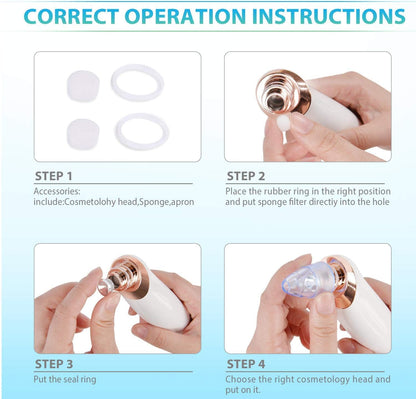 CORRECT OPERATION INSTRUCTIONS

STEP 1
Accessories:
include:Cosmetolohy head,Sponge,apron

STEP 2
Place the rubber ring in the right position and put sponge filter directiy into the hole

STEP 3
Put the seal ring

STEP 4
Choose the right cosmetology head and put on it.