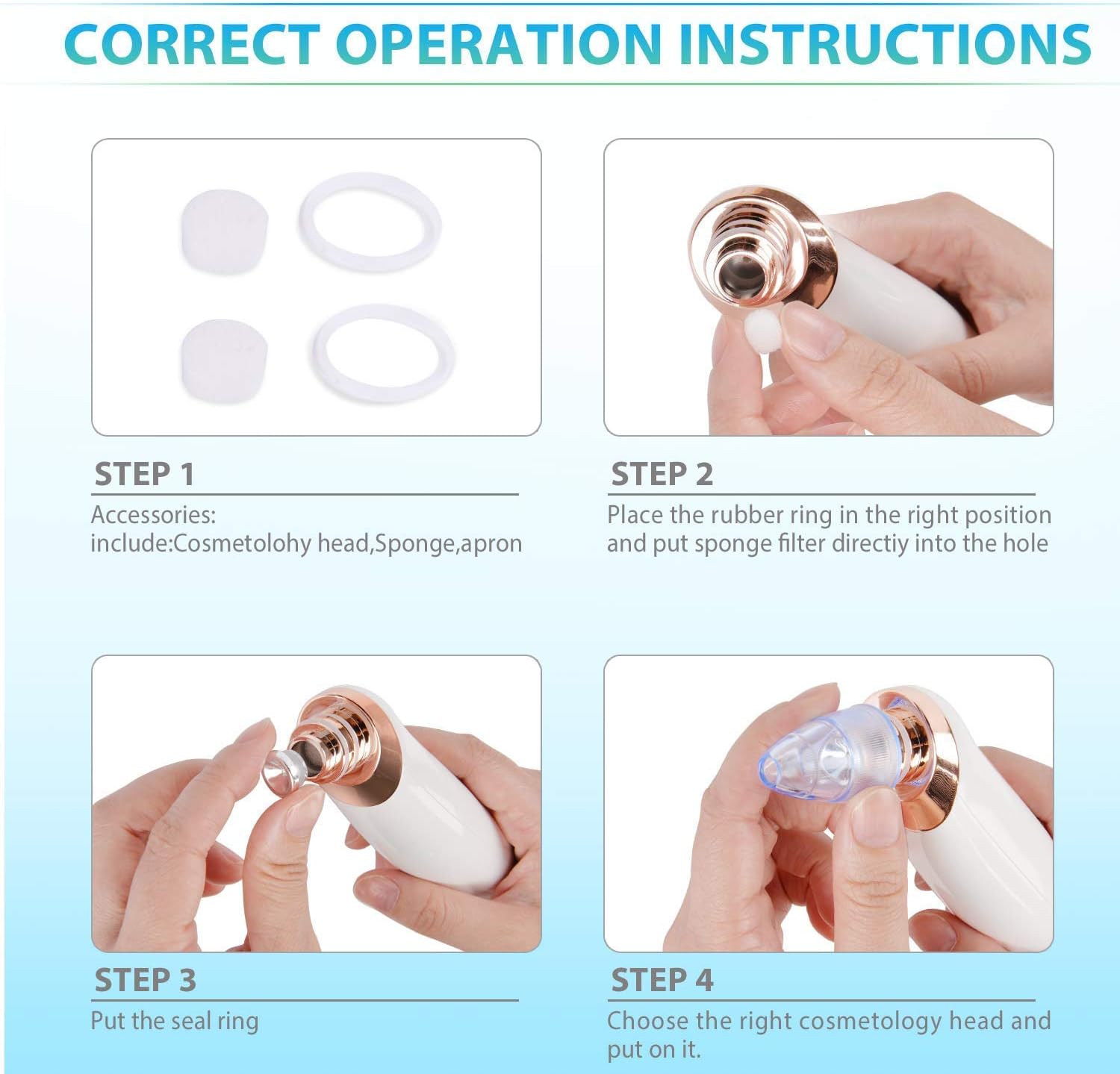 CORRECT OPERATION INSTRUCTIONS

STEP 1

Accessories:
include:Cosmetolohy head,Sponge,apron

STEP 2

Place the rubber ring in the right position and put sponge filter directiy into the hole

STEP 3

Put the seal ring

STEP 4

Choose the right cosmetology head and put on it.