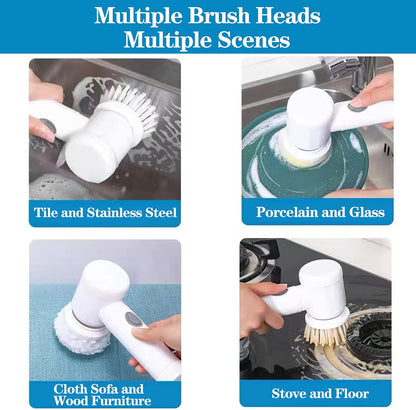 Multiple Brush Heads
Multiple Scenes

Tile and Stainless Steel

Porcelain and Glass

Cloth Sofa and Wood Furniture

Stove and Floor