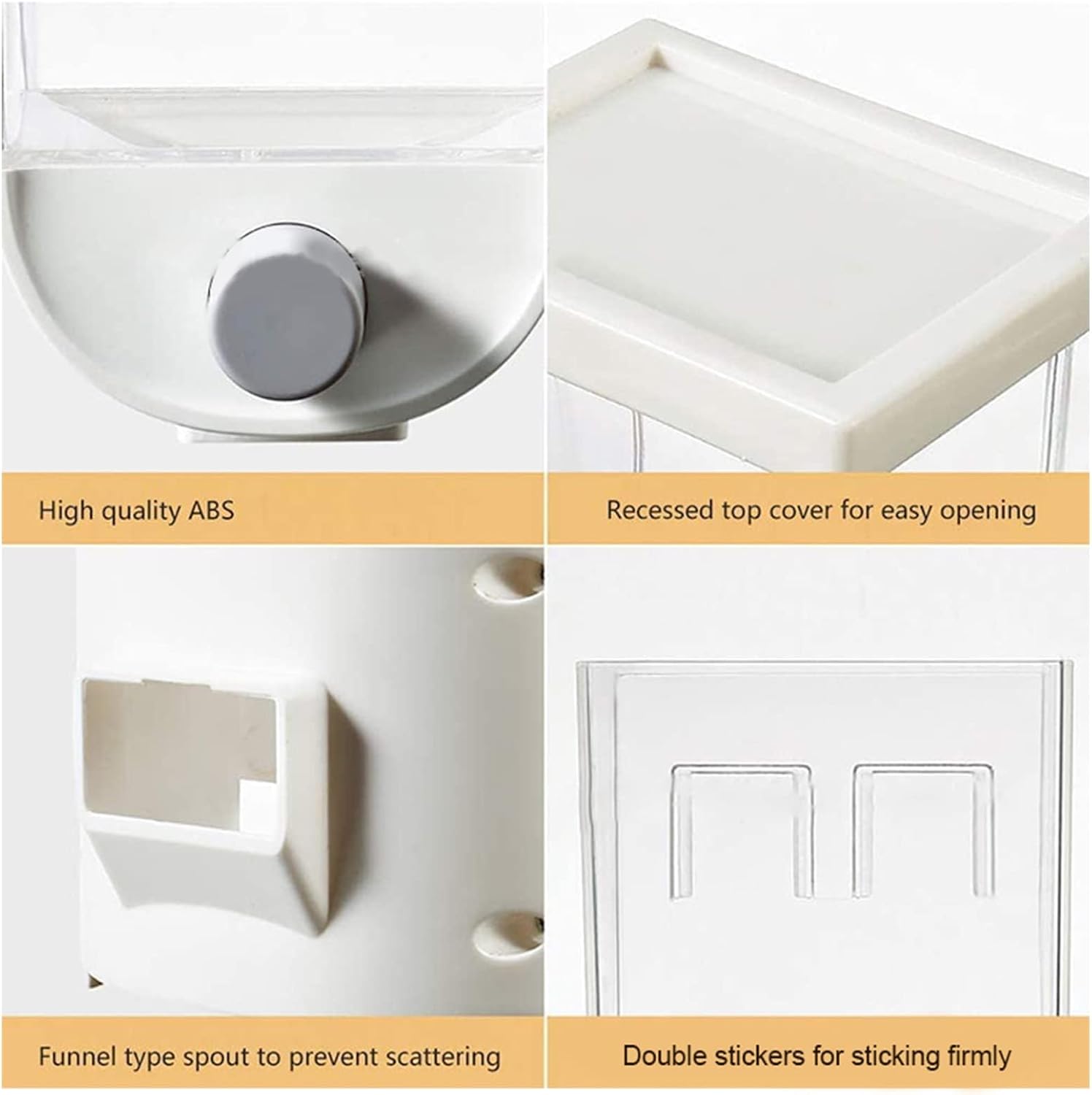 High quality ABS

Recessed top cover for easy opening

Funnel type spout to prevent scattering

Double stickers for sticking firmly