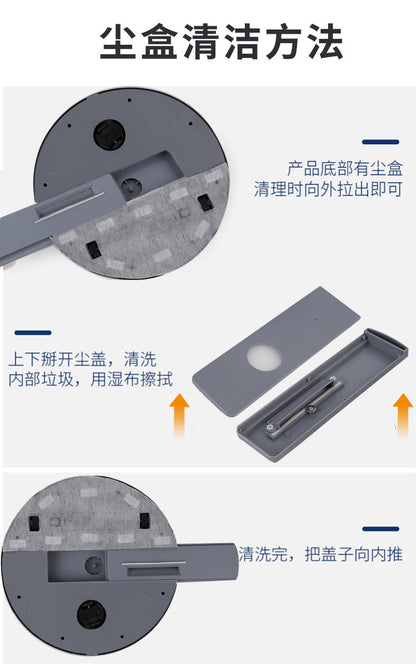 尘盒清洁方法

产品底部有尘盒
清理时向外拉出即可

上下掰开尘盖，清洗
内部垃圾，用湿布擦拭

清洗完，把盖子向内推